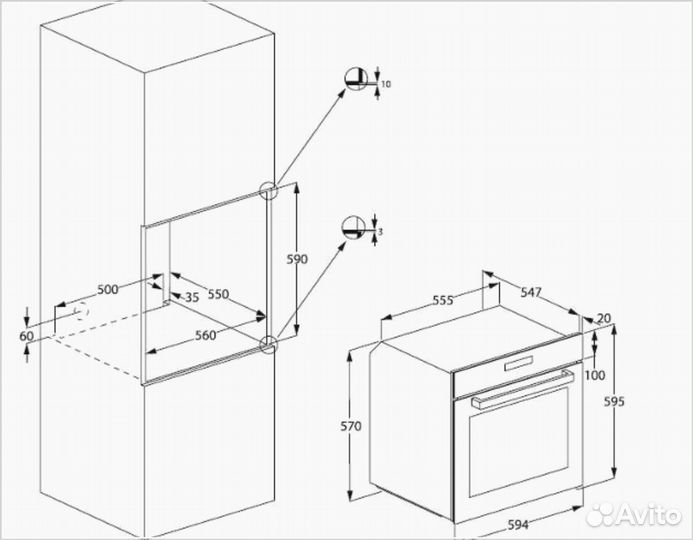 10

3

590

500

35

550

560

60

555

547

20

100

595

570

594

Avito