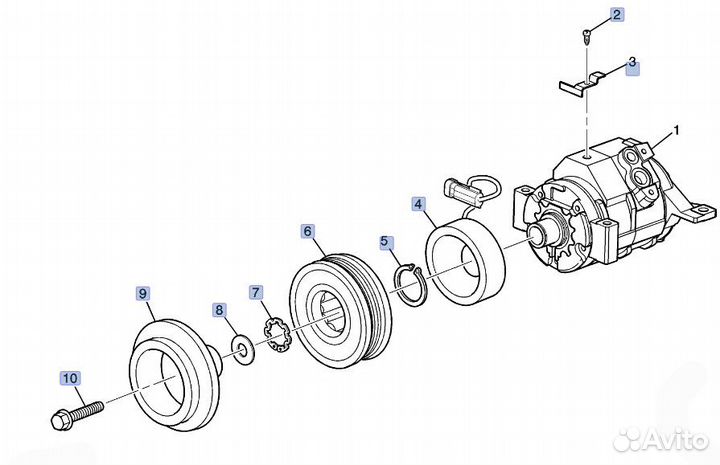 2
3
1
4
5
6
7
8
9
10
Avito