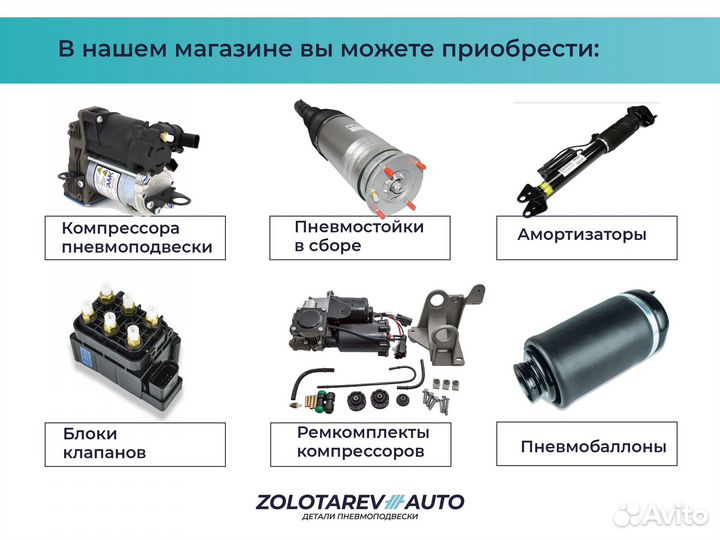 В нашем магазине вы можете приобрести:

Компрессора пневмоподвески

Пневмостойки в сборе

Амортизаторы

Блоки клапанов

Ремкомплекты компрессоров

Пневмобаллоны

ZOLOTAREV AUTO
ДЕТАЛИ ПНЕВМОПОДВЕСКИ

Avito