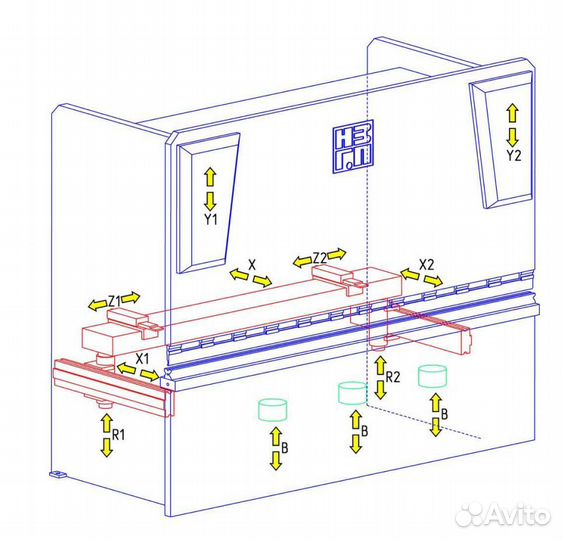 НЗ
Г.П

Y2

Y1

X

Z2

X2

Z1

X1

R2

R1

B

B

B

Avito