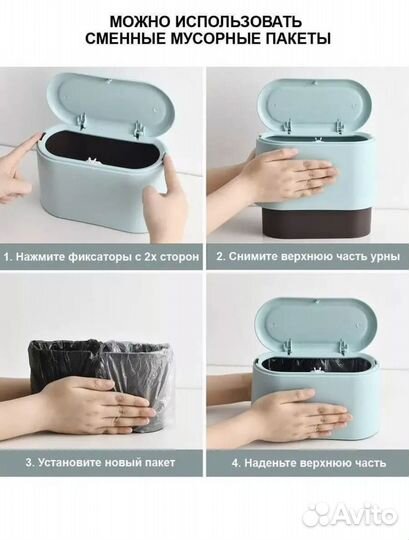 МОЖНО ИСПОЛЬЗОВАТЬ
СМЕННЫЕ МУСОРНЫЕ ПАКЕТЫ

1. Нажмите фиксаторы с 2х сторон

2. Снимите верхнюю часть урны

3. Установите новый пакет

4. Наденьте верхнюю часть

Avito