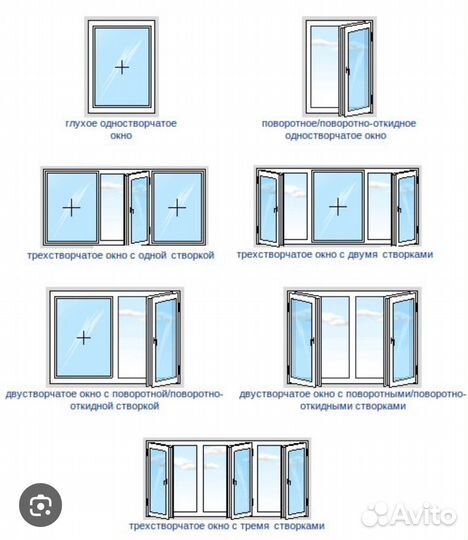 глухое одностворчатое окно

поворотное/поворотно-откидное одностворчатое окно

трехстворчатое окно с одной створкой

трехстворчатое окно с двумя створками

двустворчатое окно с поворотной/поворотно-откидной створкой

двустворчатое окно с поворотными/поворотно-откидными створками

трехстворчатое окно с тремя створками

Avito