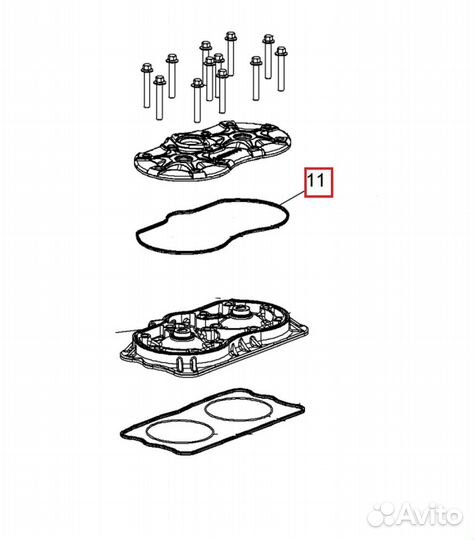 11

Avito