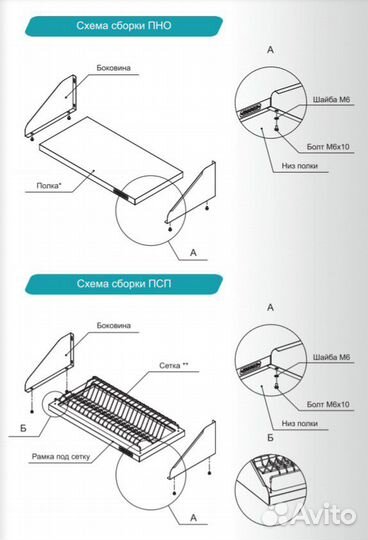 Схема сборки ПНО

Боковина

Полка*

А

А

Шайба М6

Болт М6х10

Низ полки

Схема сборки ПСП

Боковина

Сетка **

Б

Рамка под сетку

А

А

Шайба М6

Болт М6х10

Низ полки

Б

Avito