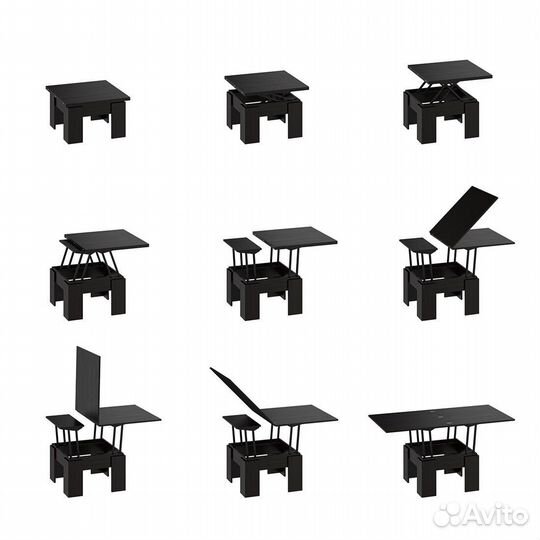 Avito