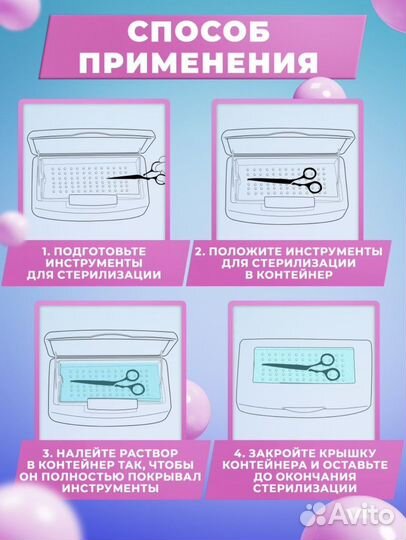 СПОСОБ ПРИМЕНЕНИЯ

1. ПОДГОТОВЬТЕ ИНСТРУМЕНТЫ ДЛЯ СТЕРИЛИЗАЦИИ

2. ПОЛОЖИТЕ ИНСТРУМЕНТЫ ДЛЯ СТЕРИЛИЗАЦИИ В КОНТЕЙНЕР

3. НАЛЕЙТЕ РАСТВОР В КОНТЕЙНЕР ТАК, ЧТОБЫ ОН ПОЛНОСТЬЮ ПОКРЫВАЛ ИНСТРУМЕНТЫ

4. ЗАКРОЙТЕ КРЫШКУ КОНТЕЙНЕРА И ОСТАВЬТЕ ДО ОКОНЧАНИЯ СТЕРИЛИЗАЦИИ

Avito