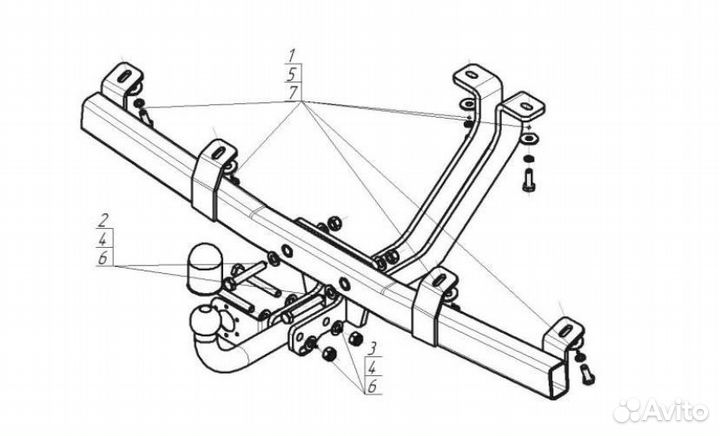 1
5
7

2
4
6

3
4
6

Avito