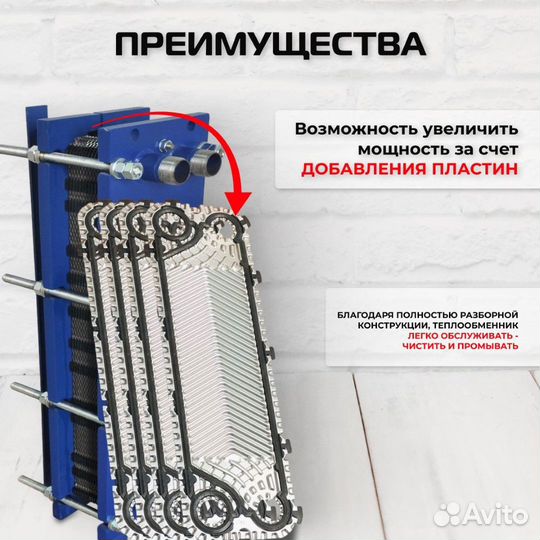 ПРЕИМУЩЕСТВА

Возможность увеличить мощность за счет ДОБАВЛЕНИЯ ПЛАСТИН

БЛАГОДАРЯ ПОЛНОСТЬЮ РАЗБОРНОЙ КОНСТРУКЦИИ, ТЕПЛООБМЕННИК ЛЕГКО ОБСЛУЖИВАТЬ - ЧИСТИТЬ И ПРОМЫВАТЬ

Avito