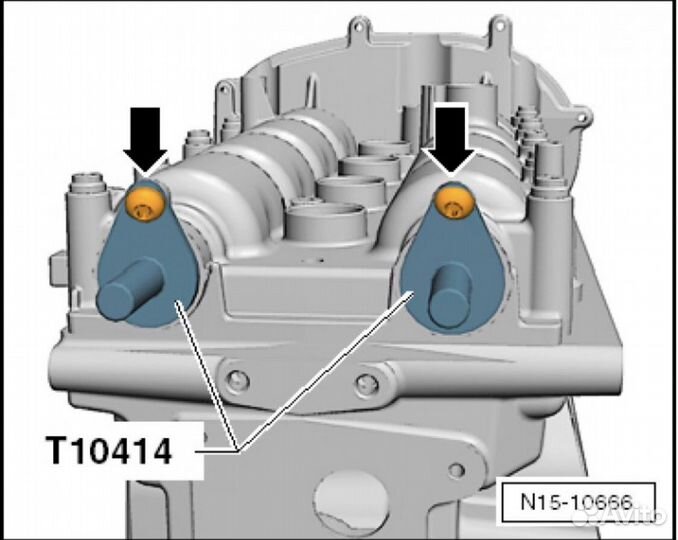 T10414

N15-10666

Avito