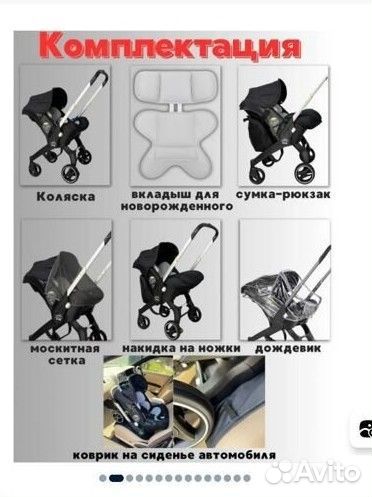 Комплектация

Коляска

вкладыш для новорожденного

сумка-рюкзак

москитная сетка

накидка на ножки

дождевик

коврик на сиденье автомобиля

Avito