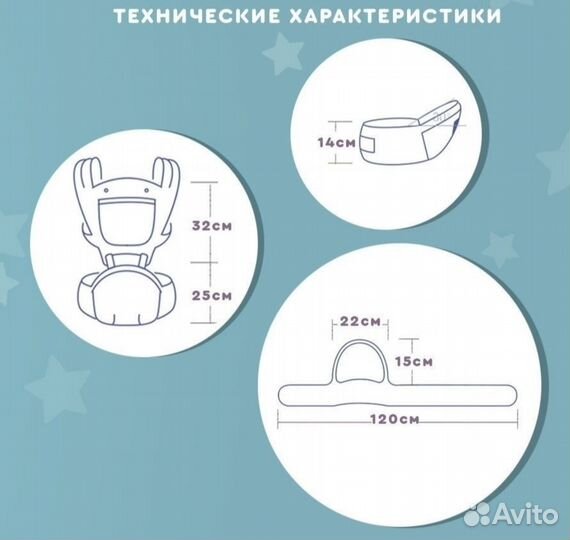 ТЕХНИЧЕСКИЕ ХАРАКТЕРИСТИКИ

14см

32см

25см

22см

15см

120см

Avito