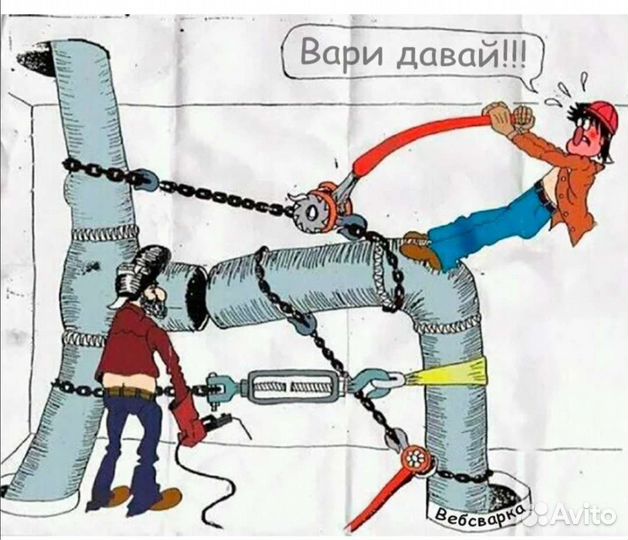 Вари давай!!!

Вебсварка

Avito