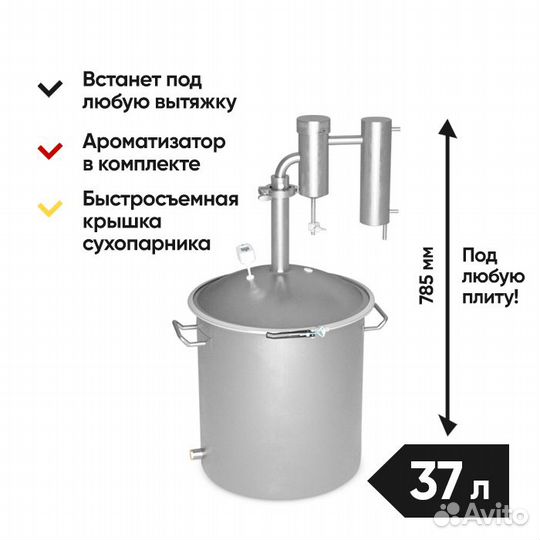 Встанет под любую вытяжку

Ароматизатор в комплекте

Быстросъемная крышка сухопарника

785 мм

Под любую плиту!

37 л

Avito