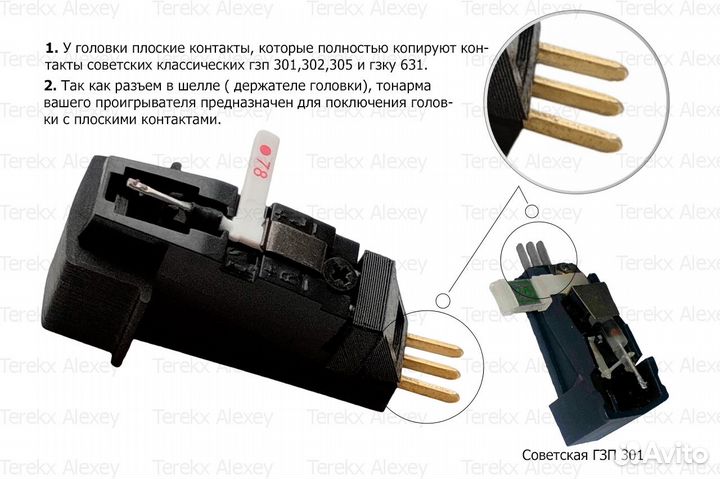 Terekx Alexey

1. У головки плоские контакты, которые полностью копируют контакты советских классических гзп 301,302,305 и гзку 631.

2. Так как разъем в шелле ( держателе головки), тонарма вашего проигрывателя предназначен для поключения головки с плоскими контактами.

78

Советская ГЗП 301

Avito