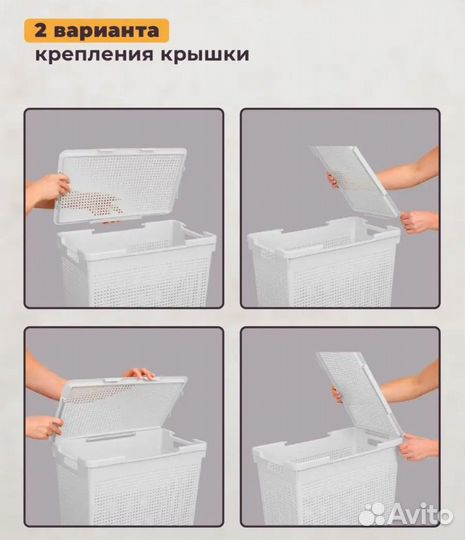 2 варианта
крепления крышки

Avito