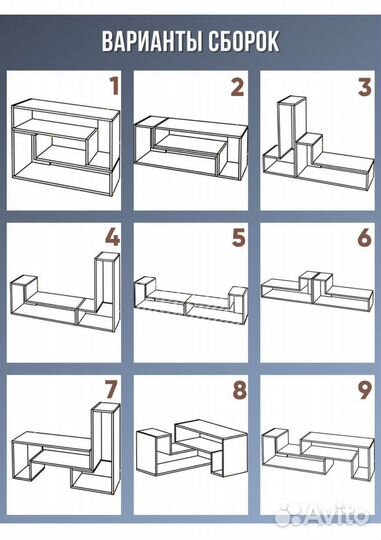 ВАРИАНТЫ СБОРОК

1

2

3

4

5

6

7

8

9

Avito