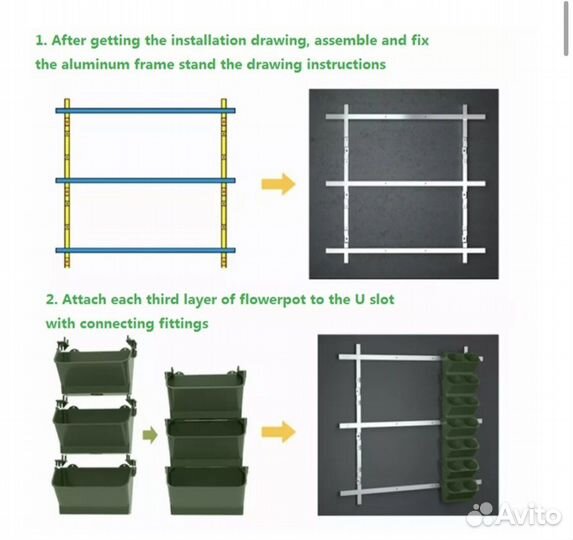 1. After getting the installation drawing, assemble and fix the aluminum frame stand the drawing instructions

2. Attach each third layer of flowerpot to the U slot with connecting fittings

Avito