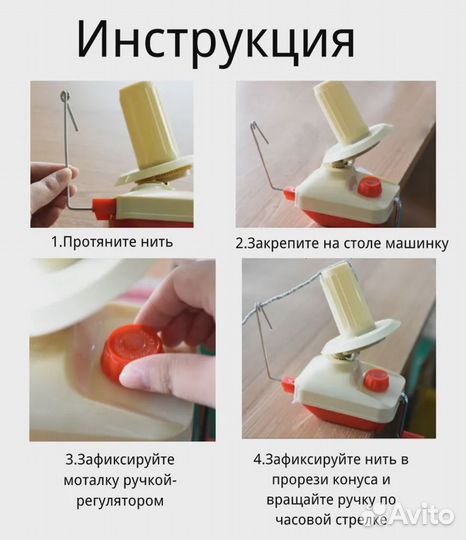 Инструкция

1.Протяните нить

2.Закрепите на столе машинку

3.Зафиксируйте моталку ручкой-регулятором

4.Зафиксируйте нить в прорези конуса и вращайте ручку по часовой стрелке

Avito