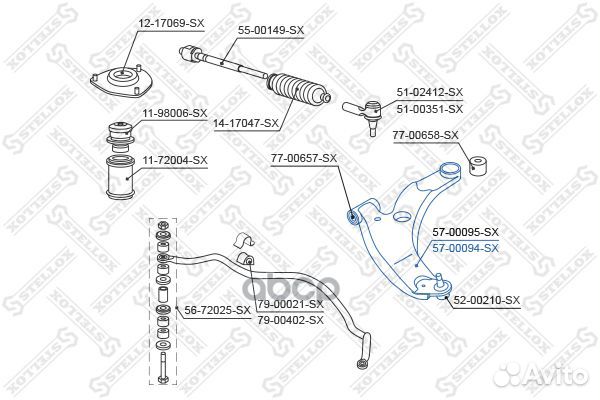 12-17069-SX
55-00149-SX
51-02412-SX
51-00351-SX
11-98006-SX
14-17047-SX
77-00658-SX
11-72004-SX
77-00657-SX
57-00095-SX
57-00094-SX
52-00210-SX
79-00021-SX
56-72025-SX
79-00402-SX
STELLOX
Avito