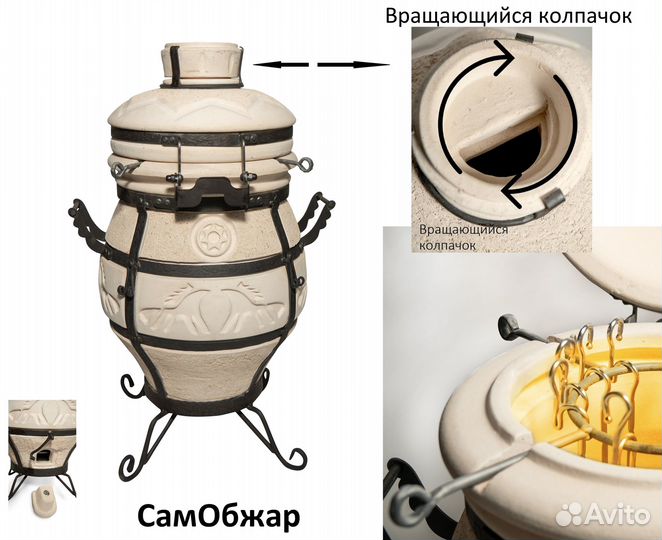 Вращающийся колпачок

Вращающийся колпачок

СамОбжар

Avito