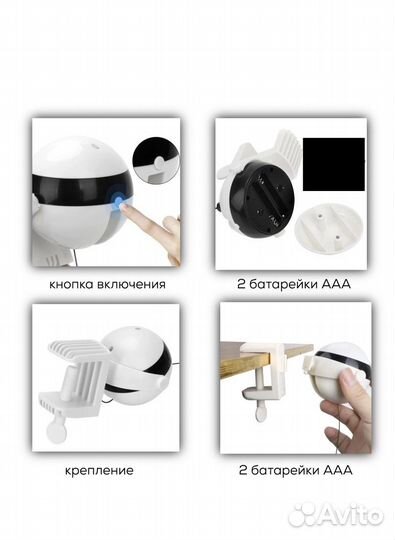 кнопка включения

2 батарейки ААА

крепление

2 батарейки ААА

Avito