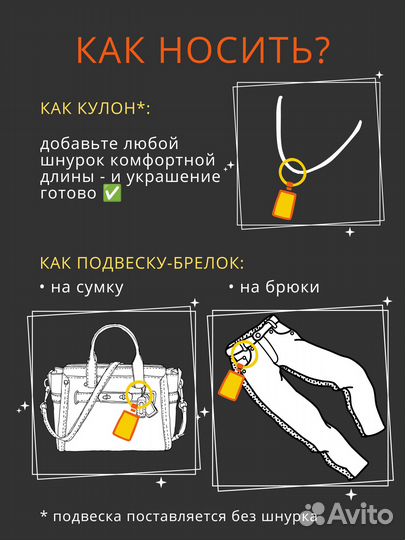 КАК НОСИТЬ?

КАК КУЛОН*:

добавьте любой шнурок комфортной длины - и украшение готово ✅

КАК ПОДВЕСКУ-БРЕЛОК:

• на сумку

• на брюки

* подвеска поставляется без шнурка

Avito