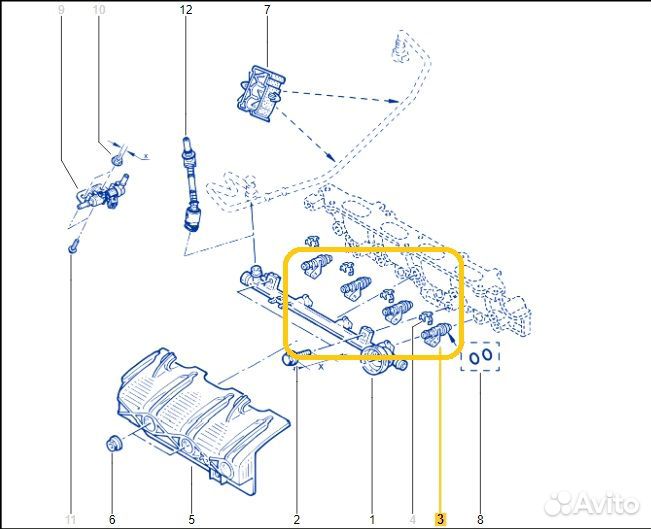 9
10
12
7
x
x
11
6
5
2
1
4
3
8
Avito