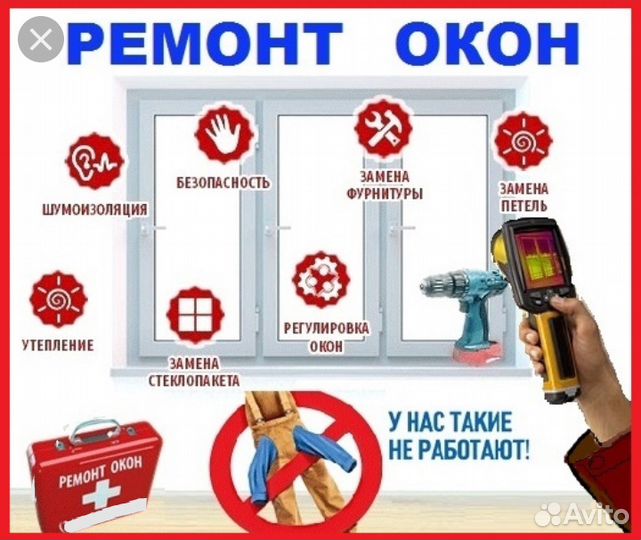 РЕМОНТ ОКОН

ШУМОИЗОЛЯЦИЯ

БЕЗОПАСНОСТЬ

ЗАМЕНА ФУРНИТУРЫ

ЗАМЕНА ПЕТЕЛЬ

УТЕПЛЕНИЕ

ЗАМЕНА СТЕКЛОПАКЕТА

РЕГУЛИРОВКА ОКОН

У НАС ТАКИЕ НЕ РАБОТАЮТ!

РЕМОНТ ОКОН

Avito