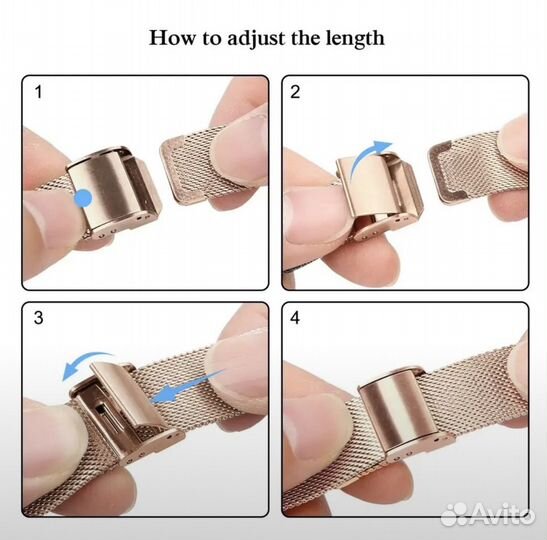 How to adjust the length

1

2

3

4

Avito