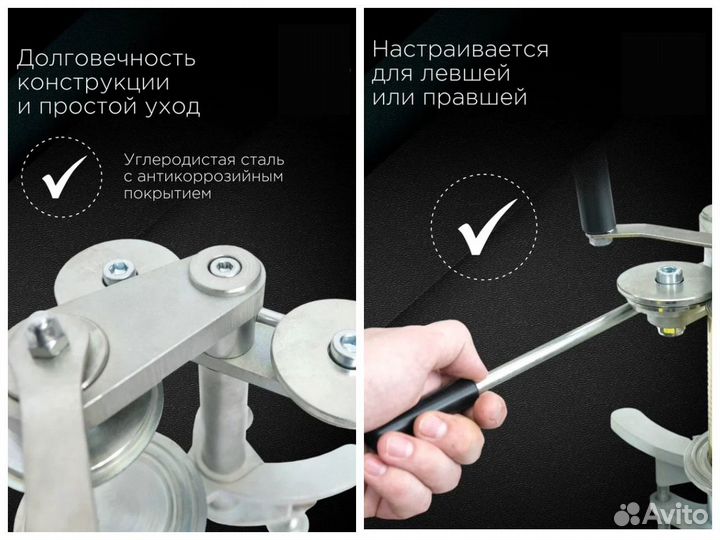 Долговечность конструкции и простой уход

Углеродистая сталь с антикоррозийным покрытием

Настраивается для левшей или правшей

Avito