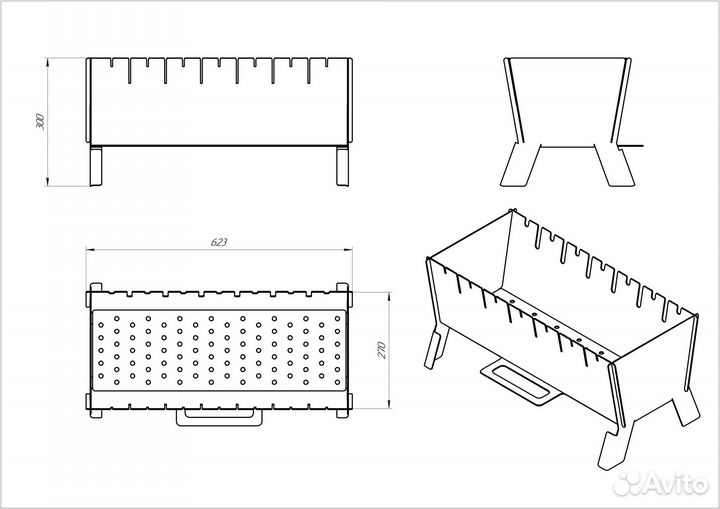 300

623

270

Avito