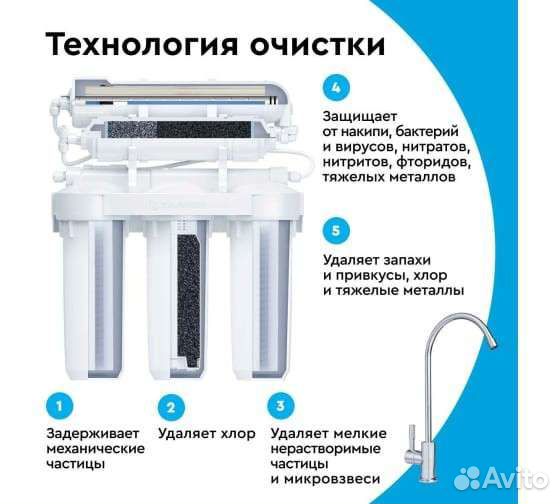 Технология очистки

4

Защищает от накипи, бактерий и вирусов, нитратов, нитритов, фторидов, тяжелых металлов

5

Удаляет запахи и привкусы, хлор и тяжелые металлы

1

Задерживает механические частицы

2

Удаляет хлор

3

Удаляет мелкие нерастворимые частицы и микровзвеси

Avito