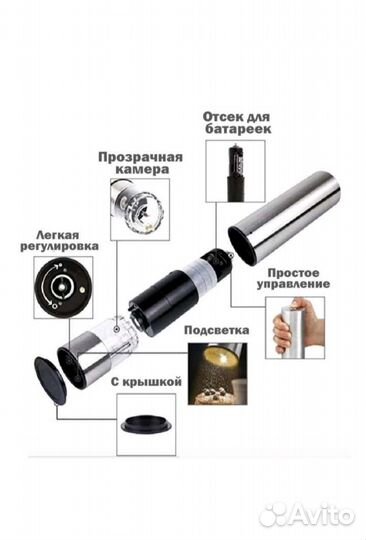 Отсек для батареек

Прозрачная камера

Легкая регулировка

Простое управление

Подсветка

С крышкой

Avito