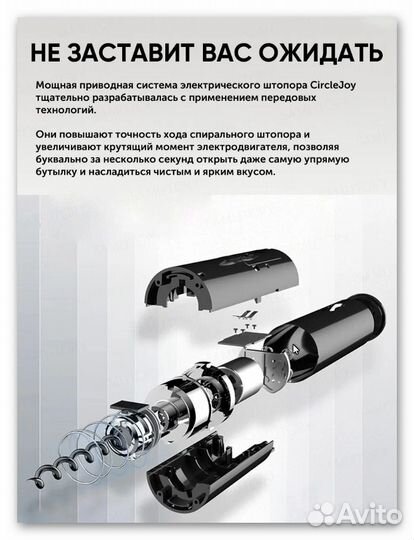 НЕ ЗАСТАВИТ ВАС ОЖИДАТЬ

Мощная приводная система электрического штопора CircleJoy тщательно разрабатывалась с применением передовых технологий.

Они повышают точность хода спирального штопора и увеличивают крутящий момент электродвигателя, позволяя буквально за несколько секунд открыть даже самую упрямую бутылку и насладиться чистым и ярким вкусом.

Avito