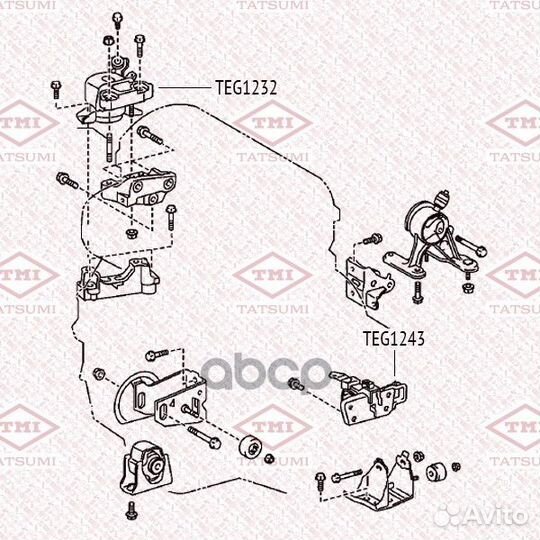 TATSUMI TATSUMI TATSUMI
TEG1232
TMI TMI TMI
TATSUMI TATSUMI TATSUMI
TMI TMI TMI
TATSUMI TATSUMI TATSUMI
TEG1243
abcp
TMI TMI TMI
TATSUMI TATSUMI TATSUMI
Avito