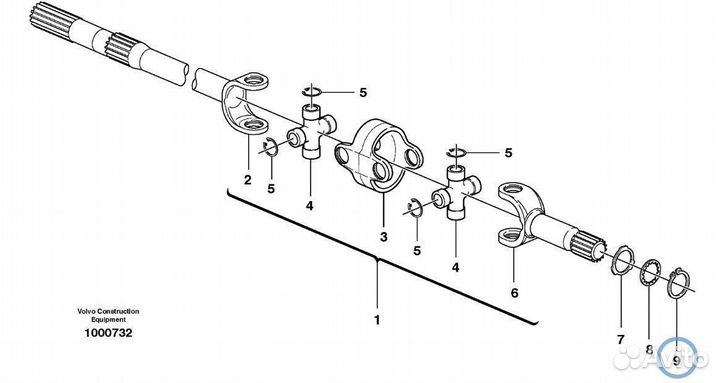 5
5
2
5
4
3
5
4
6
1
7
8
9
Volvo Construction Equipment
1000732
Avito