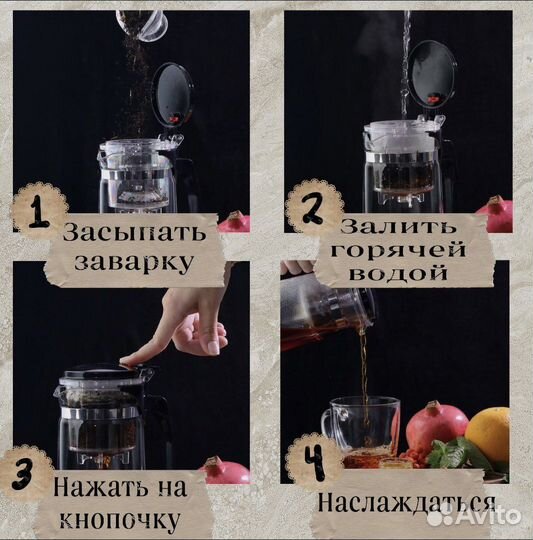 1
Засыпать заварку

2
Залить горячей водой

3
Нажать на кнопочку

4
Наслаждаться

Avito