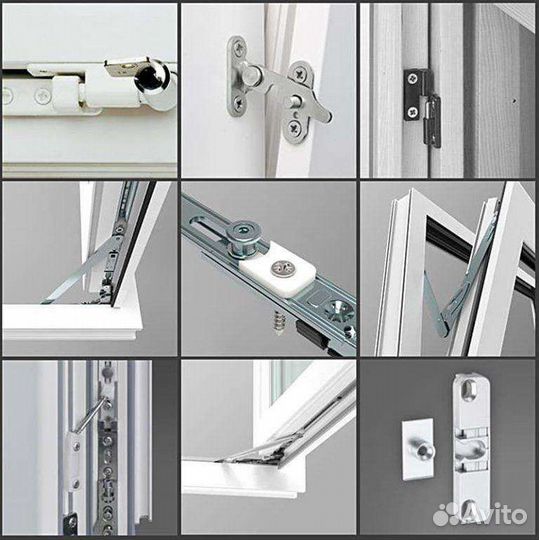 Avito