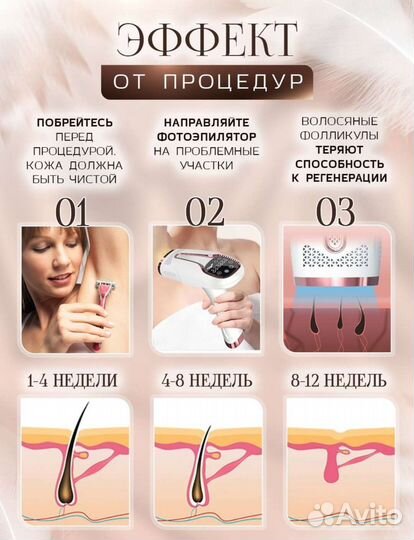 ЭФФЕКТ
ОТ ПРОЦЕДУР

ПОБРЕЙТЕСЬ ПЕРЕД ПРОЦЕДУРОЙ. КОЖА ДОЛЖНА БЫТЬ ЧИСТОЙ

НАПРАВЛЯЙТЕ ФОТОЭПИЛЯТОР НА ПРОБЛЕМНЫЕ УЧАСТКИ

ВОЛОСЯНЫЕ ФОЛЛИКУЛЫ ТЕРЯЮТ СПОСОБНОСТЬ К РЕГЕНЕРАЦИИ

01

02

03

1-4 НЕДЕЛИ

4-8 НЕДЕЛЬ

8-12 НЕДЕЛЬ

Avito