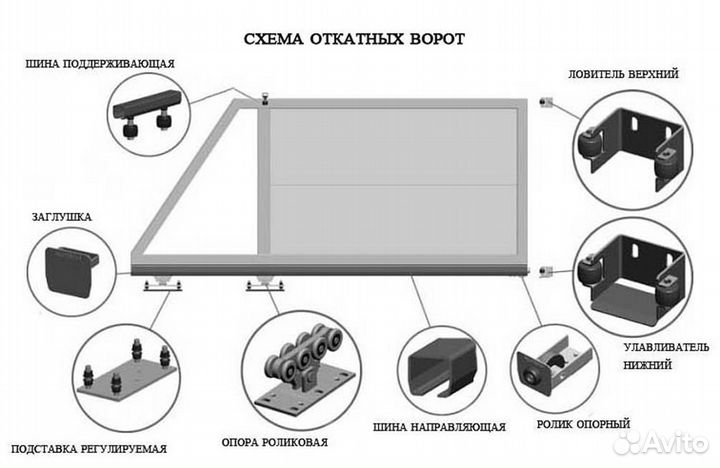 СХЕМА ОТКАТНЫХ ВОРОТ

ШИНА ПОДДЕРЖИВАЮЩАЯ

ЛОВИТЕЛЬ ВЕРХНИЙ

ЗАГЛУШКА

УЛАВЛИВАТЕЛЬ НИЖНИЙ

ПОДСТАВКА РЕГУЛИРУЕМАЯ

ОПОРА РОЛИКОВАЯ

ШИНА НАПРАВЛЯЮЩАЯ

РОЛИК ОПОРНЫЙ

Avito