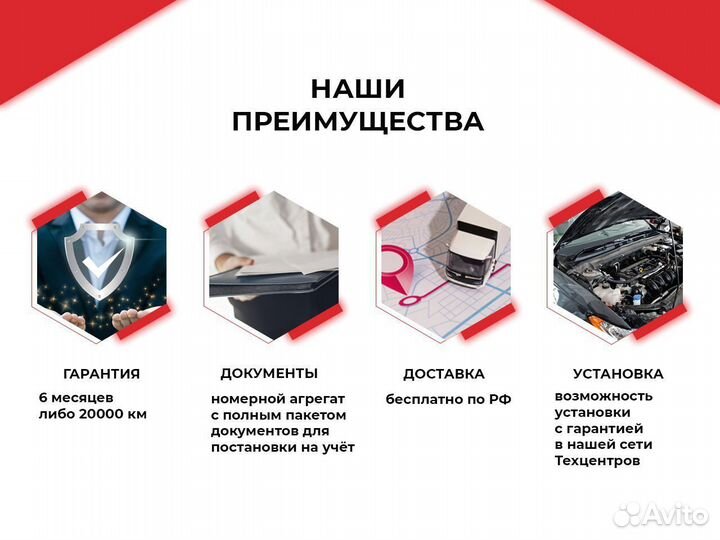 НАШИ ПРЕИМУЩЕСТВА

ГАРАНТИЯ
6 месяцев либо 20000 км

ДОКУМЕНТЫ
номерной агрегат с полным пакетом документов для постановки на учёт

ДОСТАВКА
бесплатно по РФ

УСТАНОВКА
возможность установки с гарантией в нашей сети Техцентров

Avito