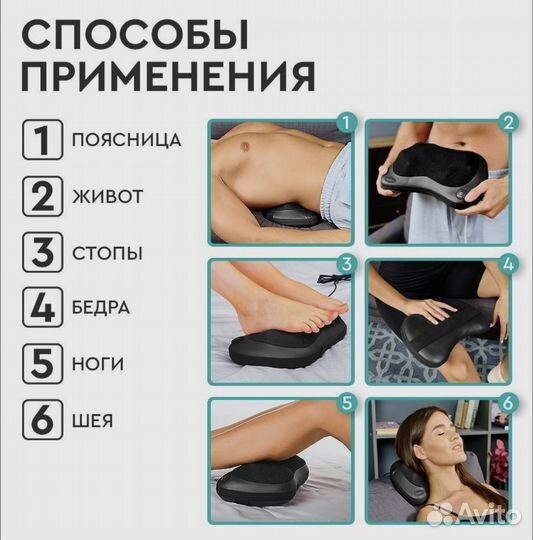 СПОСОБЫ ПРИМЕНЕНИЯ

1 ПОЯСНИЦА
2 ЖИВОТ
3 СТОПЫ
4 БЕДРА
5 НОГИ
6 ШЕЯ

1
2
3
4
5
6

Avito