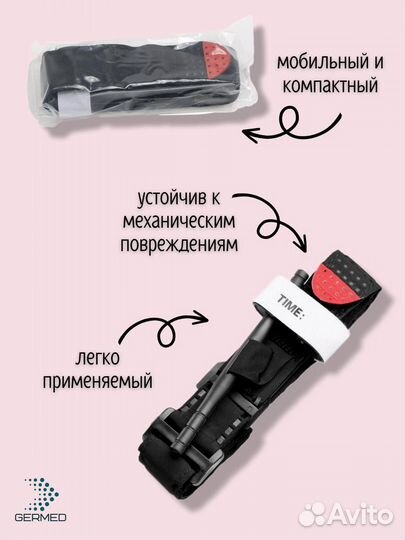 мобильный и компактный

устойчив к механическим повреждениям

TIME:

легко применяемый

GERMED

Avito