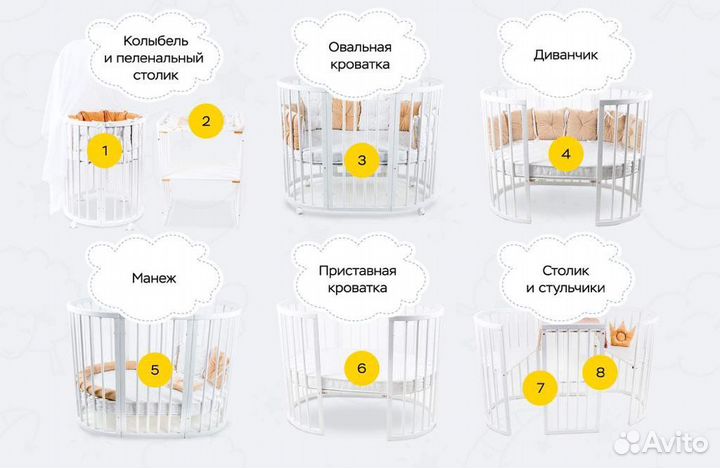 Колыбель и пеленальный столик

1

2

Овальная кроватка

3

Диванчик

4

Манеж

5

Приставная кроватка

6

Столик и стульчики

7

8

Avito