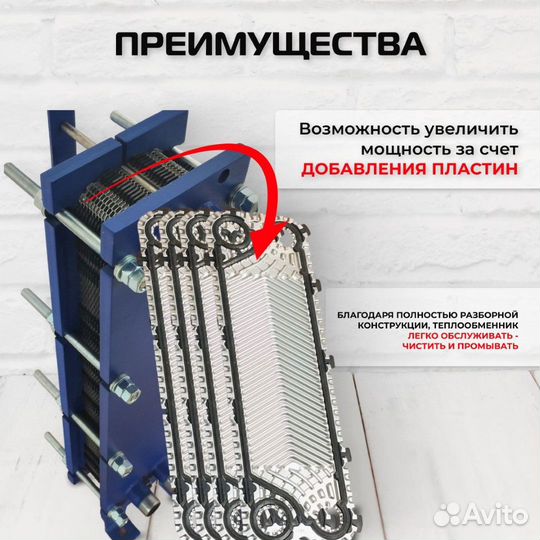 ПРЕИМУЩЕСТВА

Возможность увеличить мощность за счет ДОБАВЛЕНИЯ ПЛАСТИН

БЛАГОДАРЯ ПОЛНОСТЬЮ РАЗБОРНОЙ КОНСТРУКЦИИ, ТЕПЛООБМЕННИК ЛЕГКО ОБСЛУЖИВАТЬ - ЧИСТИТЬ И ПРОМЫВАТЬ

Avito