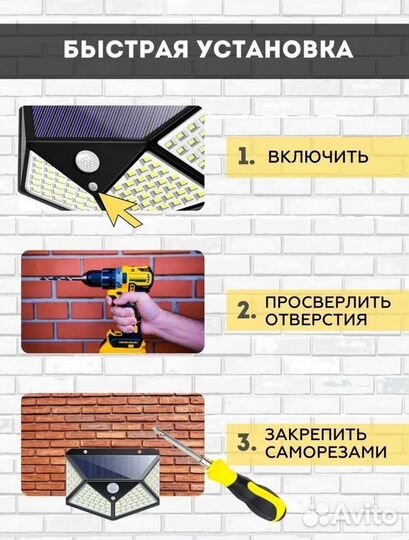 БЫСТРАЯ УСТАНОВКА

1. ВКЛЮЧИТЬ

2. ПРОСВЕРЛИТЬ ОТВЕРСТИЯ

3. ЗАКРЕПИТЬ САМОРЕЗАМИ

Avito