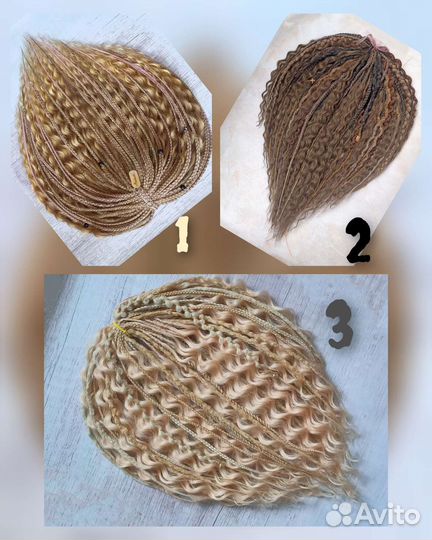 1

2

3

Avito