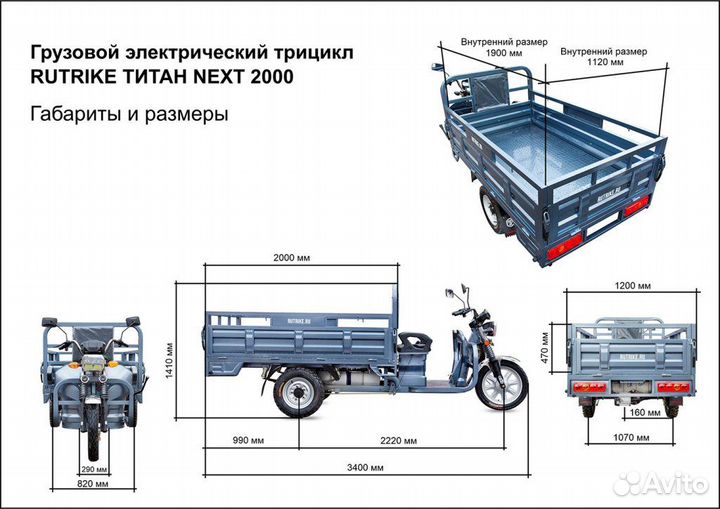 Грузовой электрический трицикл
RUTRIKE ТИТАН NEXT 2000

Габариты и размеры

Внутренний размер
1900 мм

Внутренний размер
1120 мм

RUTRIKE.RU

2000 мм

1410 мм

RUTRIKE.RU

990 мм

2220 мм

3400 мм

290 мм

820 мм

1200 мм

470 мм

RUTRIKE.RU

160 мм

1070 мм

Avito