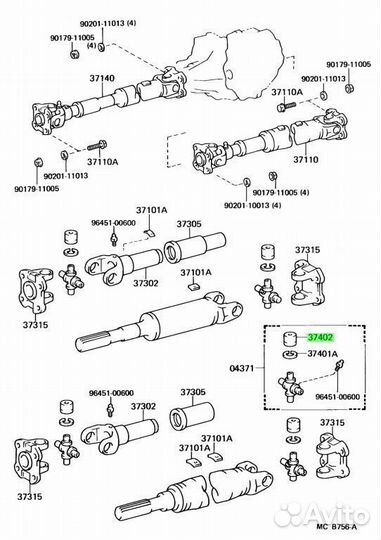 90201-11013 (4)
90179-11005 (4)
37140
90179-11005
90201-11013
37110A
37110A
37110
90201-11013
90179-11005
90179-11005 (4)
90201-10013 (4)
37101A
96451-00600
37305
37302
37101A
37315
37315
37402
37401A
04371
96451-00600
96451-00600
37305
37302
37315
37101A
37101A
37315
Avito
MC B756-A