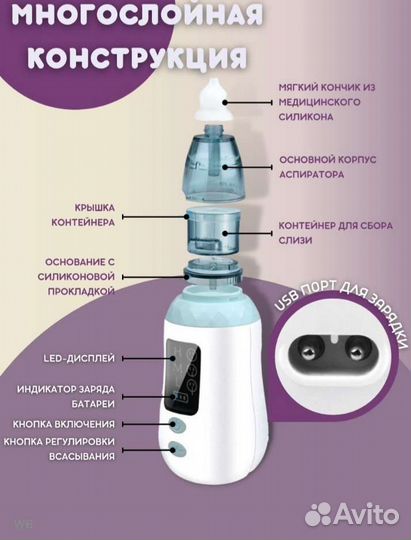 МНОГОСЛОЙНАЯ КОНСТРУКЦИЯ

МЯГКИЙ КОНЧИК ИЗ МЕДИЦИНСКОГО СИЛИКОНА

ОСНОВНОЙ КОРПУС АСПИРАТОРА

КРЫШКА КОНТЕЙНЕРА

КОНТЕЙНЕР ДЛЯ СБОРА СЛИЗИ

ОСНОВАНИЕ С СИЛИКОНОВОЙ ПРОКЛАДКОЙ

USB ПОРТ ДЛЯ ЗАРЯДКИ

LED-ДИСПЛЕЙ

H
M
L

ИНДИКАТОР ЗАРЯДА БАТАРЕИ

КНОПКА ВКЛЮЧЕНИЯ

КНОПКА РЕГУЛИРОВКИ ВСАСЫВАНИЯ

WB

Avito